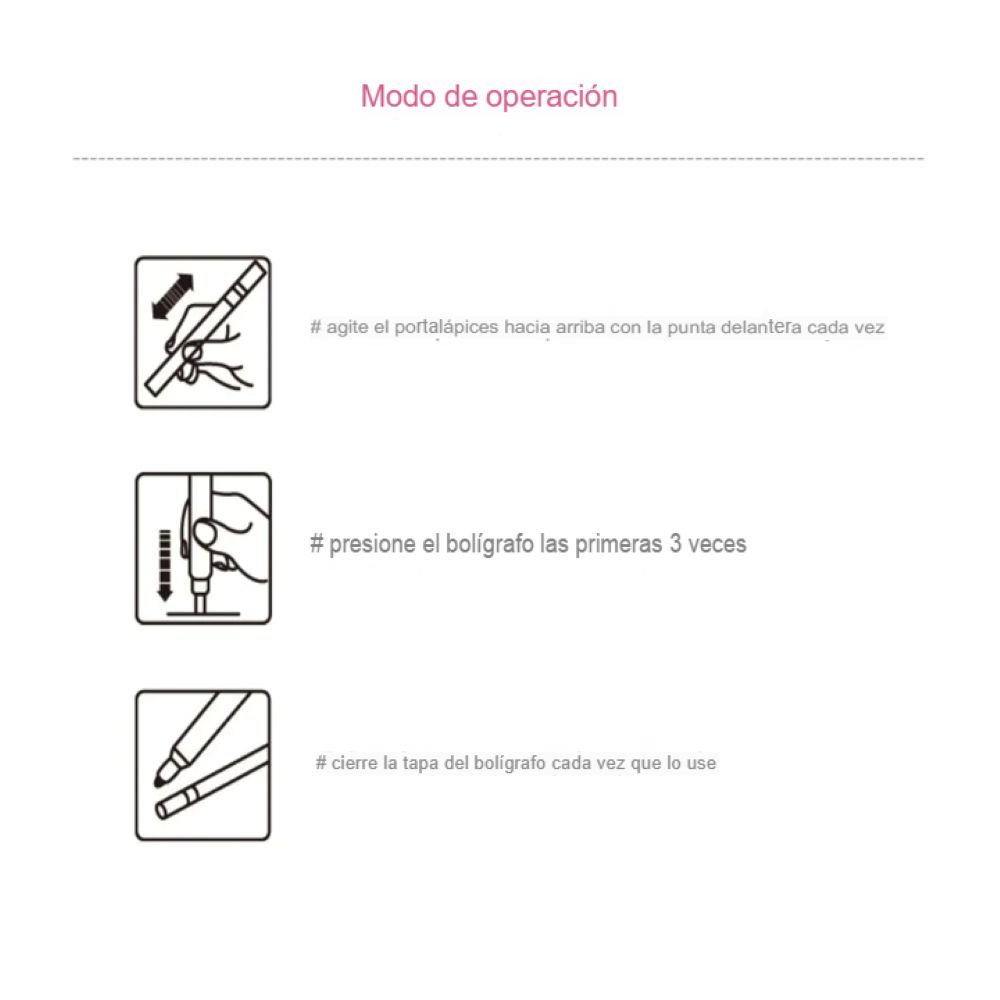 Modo de operación

# agite el portalápices hacia arriba con la punta delantera cada vez

# presione el bolígrafo las primeras 3 veces

# cierre la tapa del bolígrafo cada vez que lo use